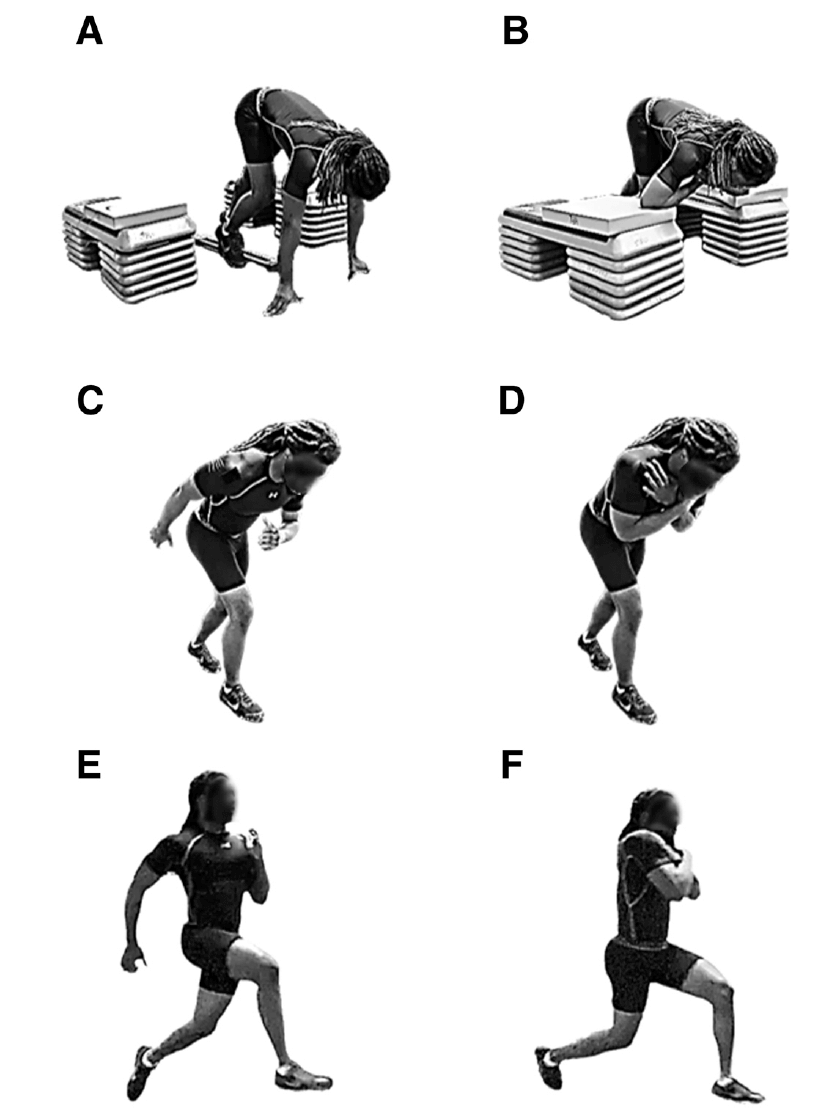 A

B

C

D

E

F