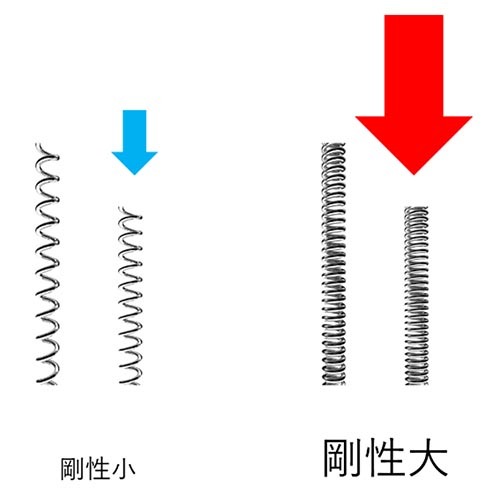 剛性小

剛性大